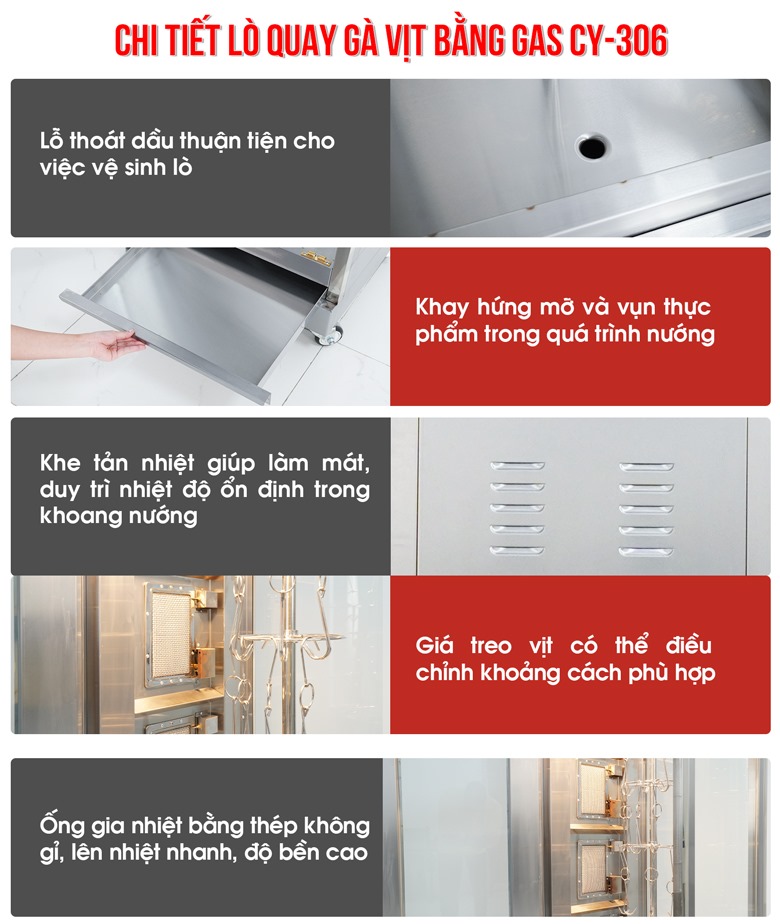 CHI TIẾT LÒ QUAY GÀ VỊT BẰNG GAS CY-306

Lỗ thoát dầu thuận tiện cho việc vệ sinh lò

Khay hứng mỡ và vụn thực phẩm trong quá trình nướng

Khe tản nhiệt giúp làm mát, duy trì nhiệt độ ổn định trong khoang nướng

Giá treo vịt có thể điều chỉnh khoảng cách phù hợp

Ống gia nhiệt bằng thép không gỉ, lên nhiệt nhanh, độ bền cao